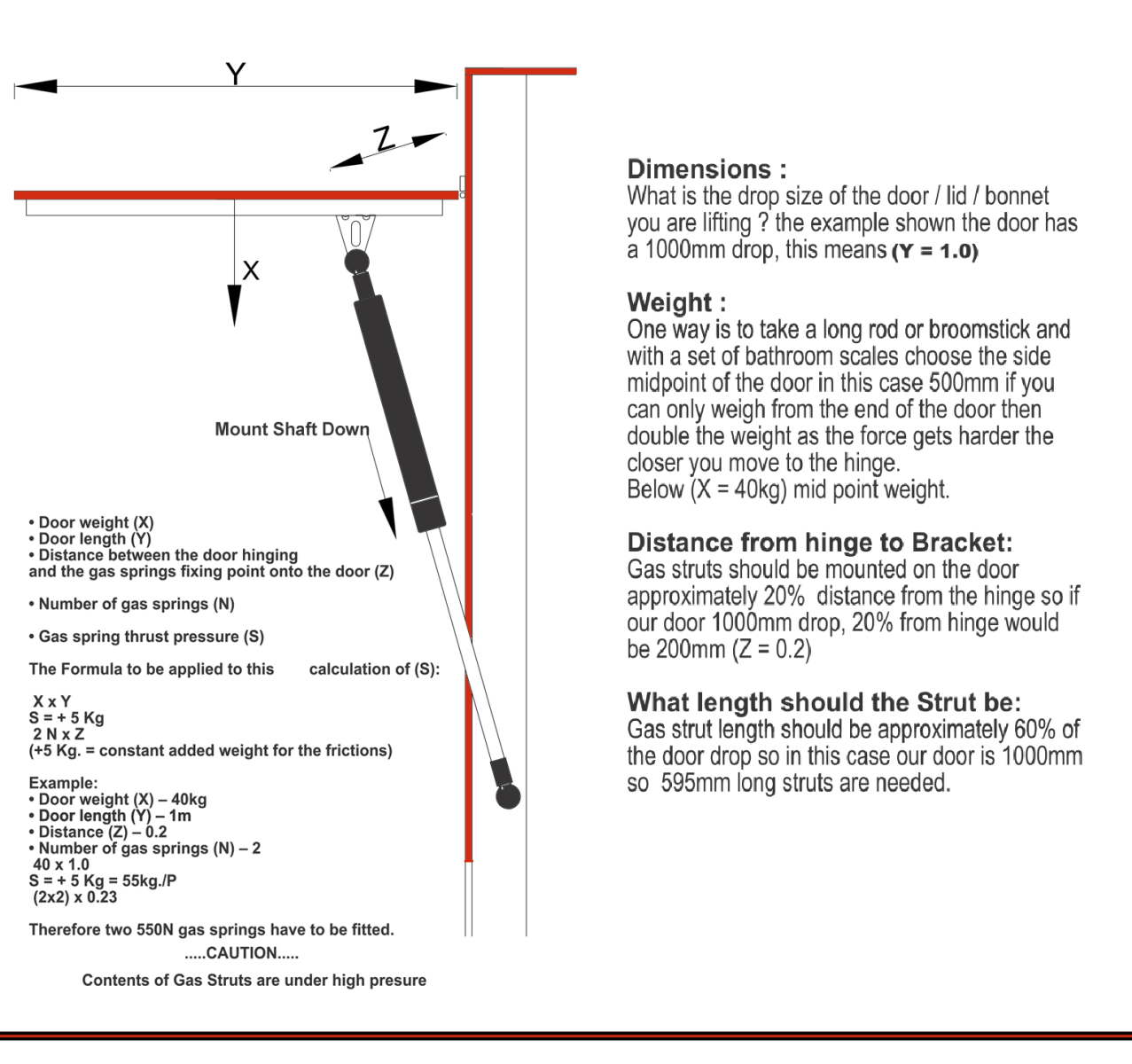 Y

Z

X

Mount Shaft Down

• Door weight (X)
• Door length (Y)
• Distance between the door hinging and the gas springs fixing point onto the door (Z)

• Number of gas springs (N)

• Gas spring thrust pressure (S)

The Formula to be applied to this calculation of (S):

X x Y
S = + 5 Kg
2 N x Z
(+5 Kg. = constant added weight for the frictions)

Example:
• Door weight (X) – 40kg
• Door length (Y) – 1m
• Distance (Z) – 0.2
• Number of gas springs (N) – 2
40 x 1.0
S = + 5 Kg = 55kg./P
(2x2) x 0.23

Therefore two 550N gas springs have to be fitted.

.....CAUTION.....

Contents of Gas Struts are under high presure

Dimensions :
What is the drop size of the door / lid / bonnet you are lifting ? the example shown the door has a 1000mm drop, this means (Y = 1.0)

Weight :
One way is to take a long rod or broomstick and with a set of bathroom scales choose the side midpoint of the door in this case 500mm if you can only weigh from the end of the door then double the weight as the force gets harder the closer you move to the hinge.
Below (X = 40kg) mid point weight.

Distance from hinge to Bracket:
Gas struts should be mounted on the door approximately 20% distance from the hinge so if our door 1000mm drop, 20% from hinge would be 200mm (Z = 0.2)

What length should the Strut be:
Gas strut length should be approximately 60% of the door drop so in this case our door is 1000mm so 595mm long struts are needed.